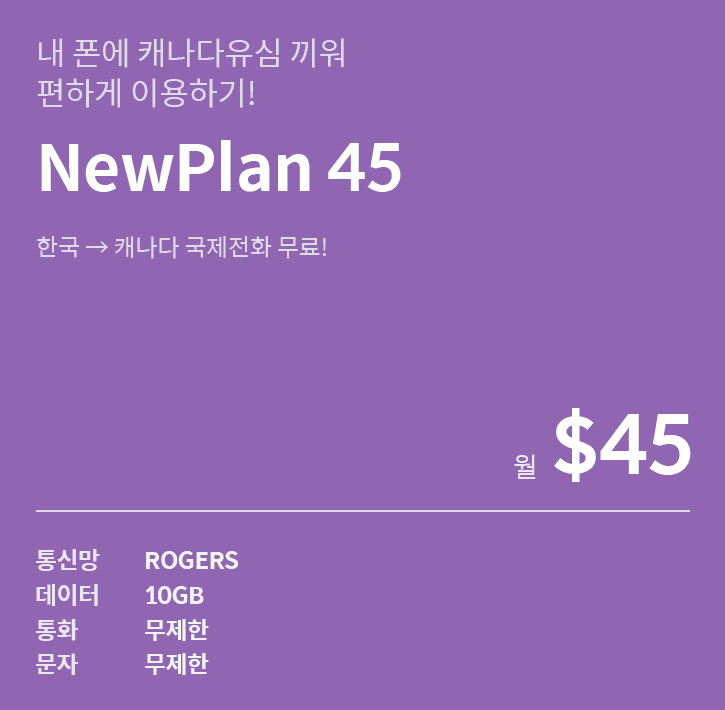 내 폰에 캐나다유심 끼워
편하게 이용하기!

NewPlan 45

한국 → 캐나다 국제전화 무료!

월 $45

통신망 ROGERS
데이터 10GB
통화 무제한
문자 무제한